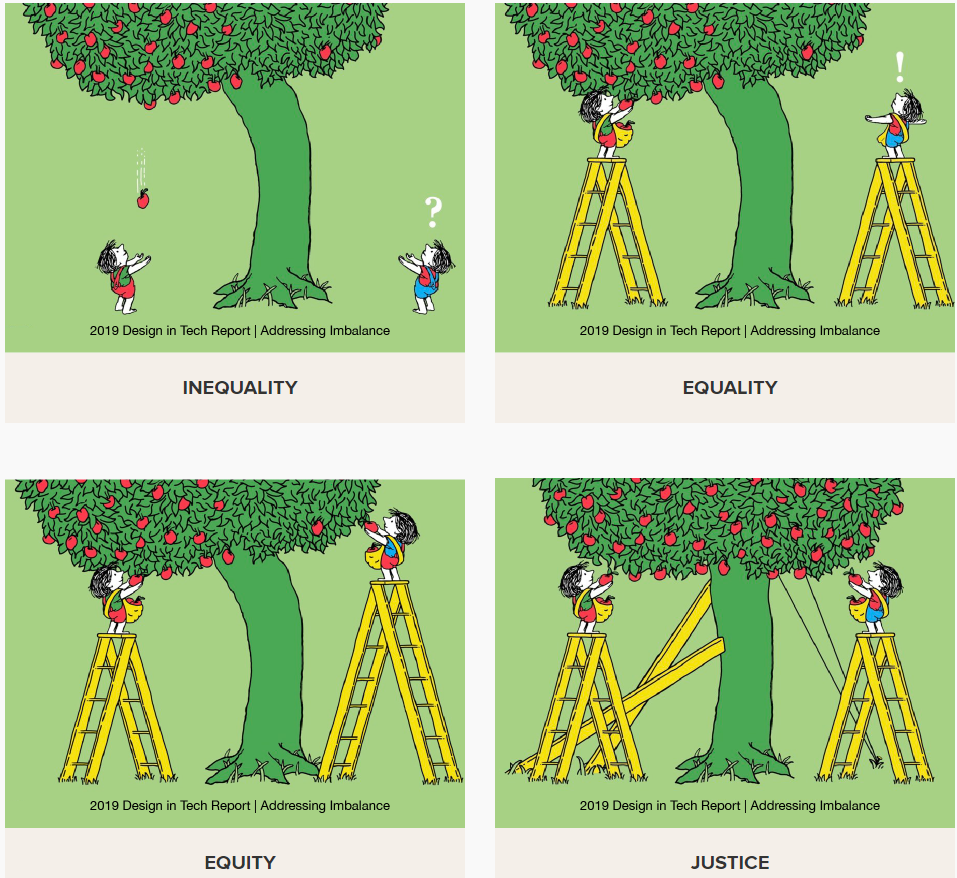 ?

2019 Design in Tech Report | Addressing Imbalance

INEQUALITY

!

2019 Design in Tech Report | Addressing Imbalance

EQUALITY

2019 Design in Tech Report | Addressing Imbalance

EQUITY

2019 Design in Tech Report | Addressing Imbalance

JUSTICE